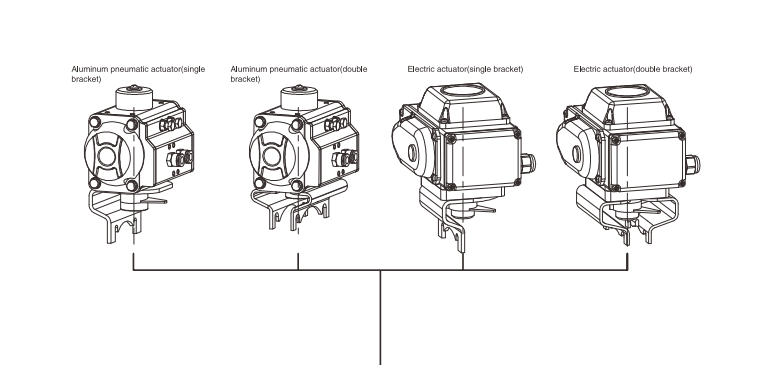 Aluminum pneumatic actuator(single bracket)

Aluminum pneumatic actuator(double bracket)

Electric actuator(single bracket)

Electric actuator(double bracket)